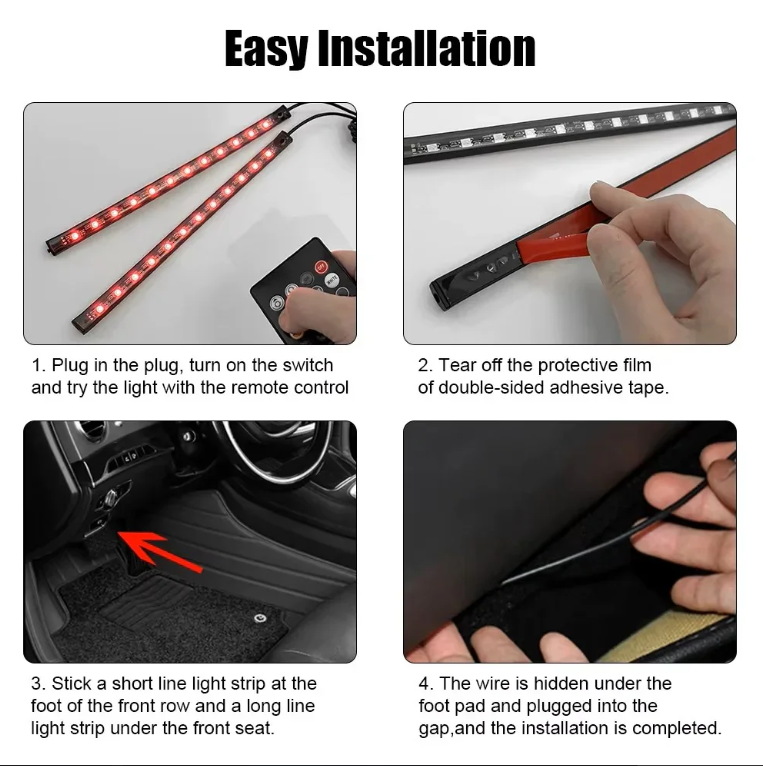 Easy Installation

1. Plug in the plug, turn on the switch and try the light with the remote control

2. Tear off the protective film of double-sided adhesive tape.

3. Stick a short line light strip at the foot of the front row and a long line light strip under the front seat.

4. The wire is hidden under the foot pad and plugged into the gap,and the installation is completed.